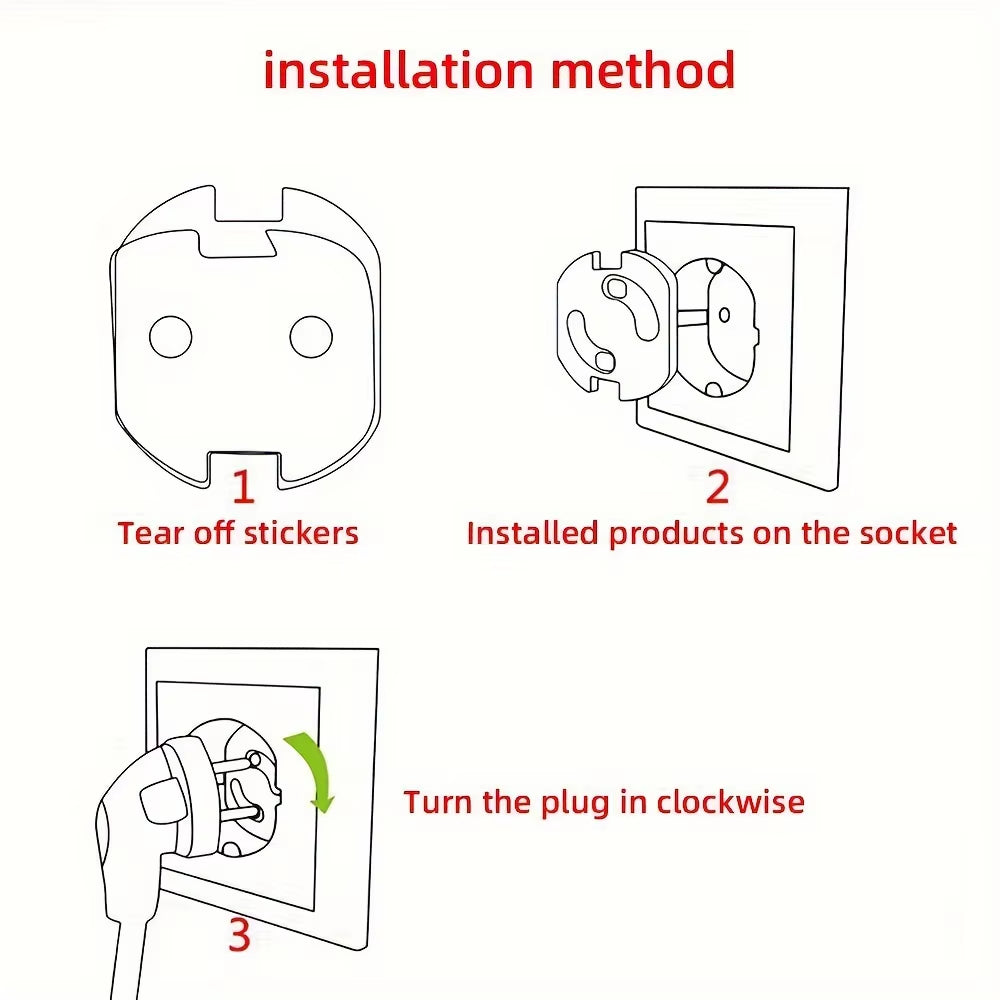 installation method

1
Tear off stickers

2
Installed products on the socket

Turn the plug in clockwise

3