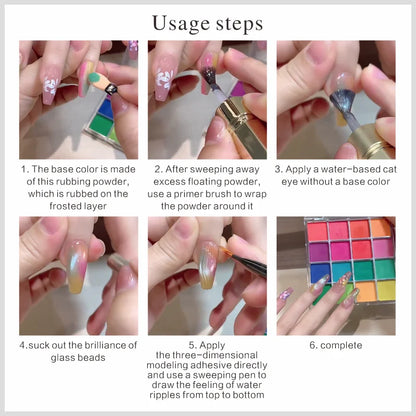 Usage steps

1. The base color is made of this rubbing powder, which is rubbed on the frosted layer

2. After sweeping away excess floating powder, use a primer brush to wrap the powder around it

3. Apply a water-based cat eye without a base color

4.suck out the brilliance of glass beads

5. Apply the three-dimensional modeling adhesive directly and use a sweeping pen to draw the feeling of water ripples from top to bottom

6. complete