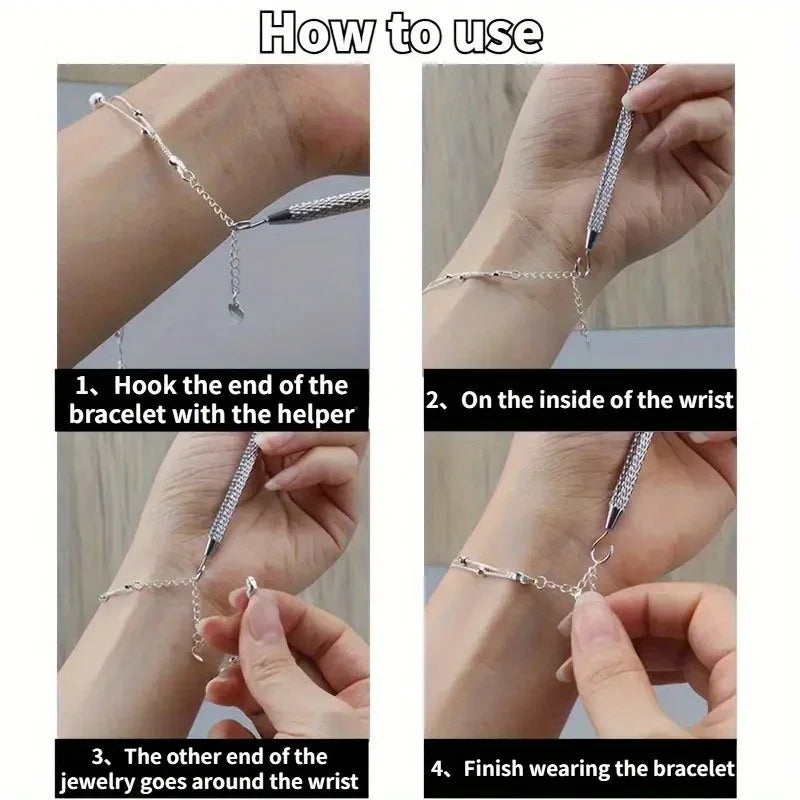 How to use

1、Hook the end of the bracelet with the helper

2、On the inside of the wrist

3、The other end of the jewelry goes around the wrist

4、Finish wearing the bracelet