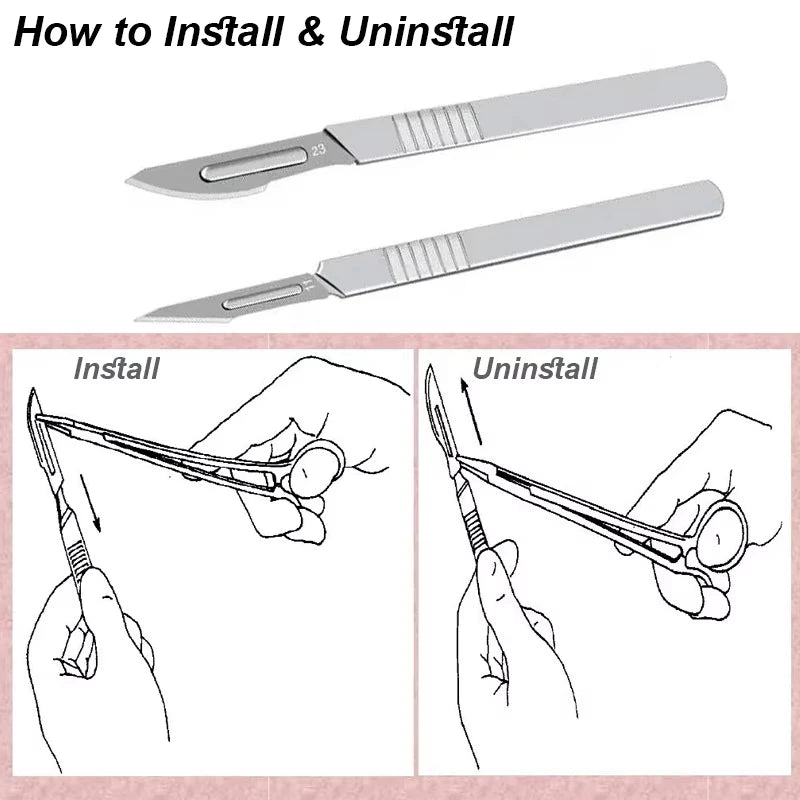 How to Install & Uninstall

23

11

Install

Uninstall