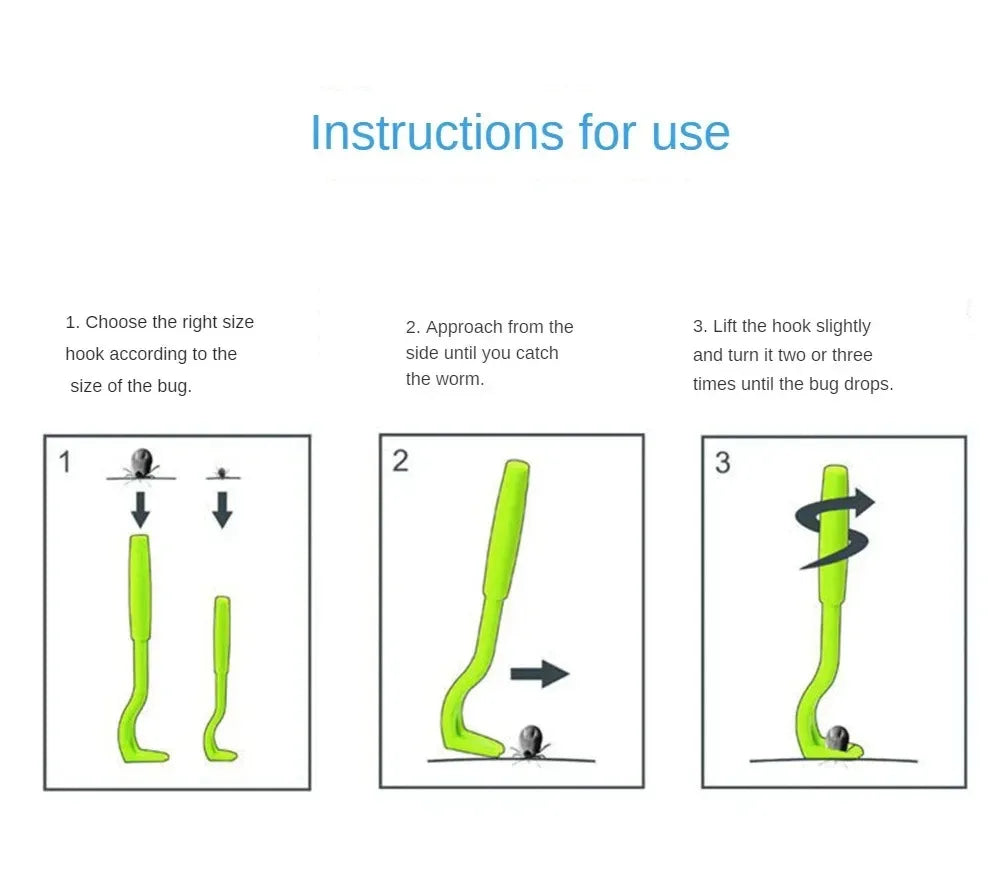 Instructions for use

1. Choose the right size hook according to the size of the bug.

2. Approach from the side until you catch the worm.

3. Lift the hook slightly and turn it two or three times until the bug drops.

1

2

3