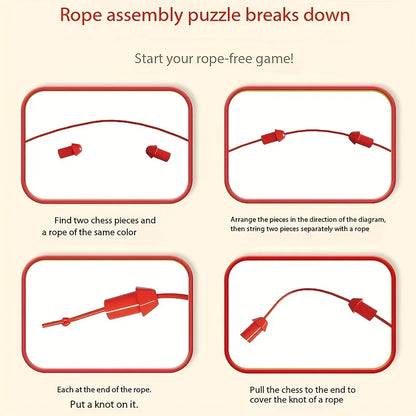 Rope assembly puzzle breaks down

Start your rope-free game!

Find two chess pieces and a rope of the same color

Arrange the pieces in the direction of the diagram, then string two pieces separately with a rope

Each at the end of the rope.
Put a knot on it.

Pull the chess to the end to cover the knot of a rope