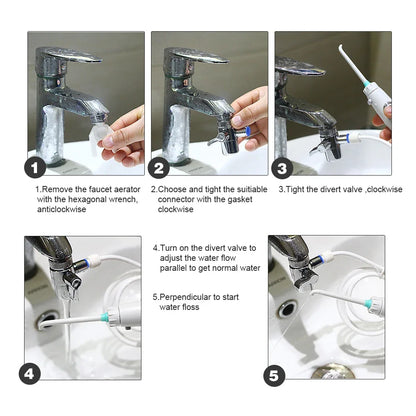 1

2

3

1.Remove the faucet aerator with the hexagonal wrench, anticlockwise

2.Choose and tight the suitiable connector with the gasket clockwise

3.Tight the divert valve ,clockwise

4.Turn on the divert valve to adjust the water flow parallel to get normal water

5.Perpendicular to start water floss

4

5