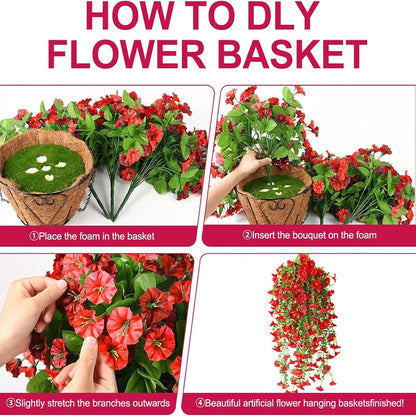 HOW TO DLY FLOWER BASKET

①Place the foam in the basket

②Insert the bouquet on the foam

③Slightly stretch the branches outwards

④Beautiful artificial flower hanging basketsfinished!