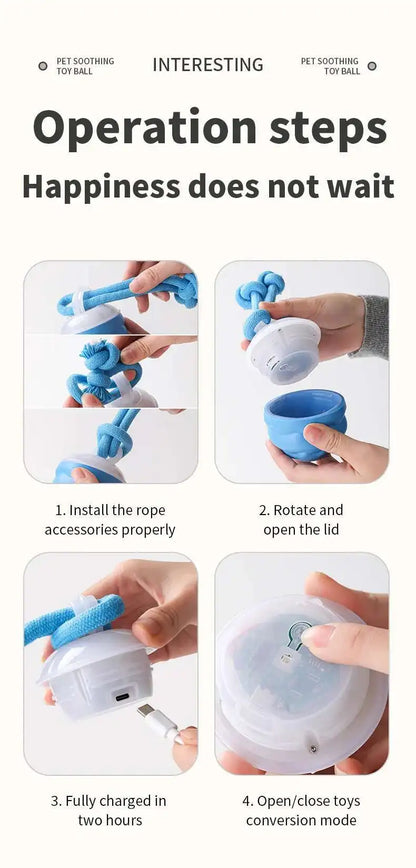 PET SOOTHING TOY BALL

INTERESTING

PET SOOTHING TOY BALL

Operation steps

Happiness does not wait

1. Install the rope accessories properly

2. Rotate and open the lid

3. Fully charged in two hours

4. Open/close toys conversion mode