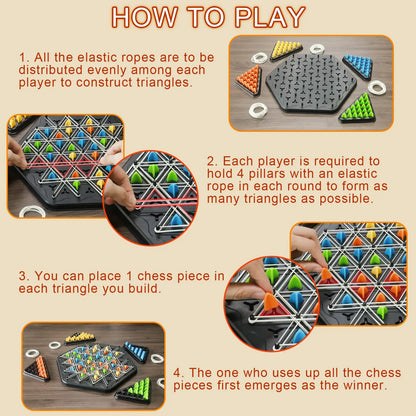 HOW TO PLAY

1. All the elastic ropes are to be distributed evenly among each player to construct triangles.

2. Each player is required to hold 4 pillars with an elastic rope in each round to form as many triangles as possible.

3. You can place 1 chess piece in each triangle you build.

4. The one who uses up all the chess pieces first emerges as the winner.