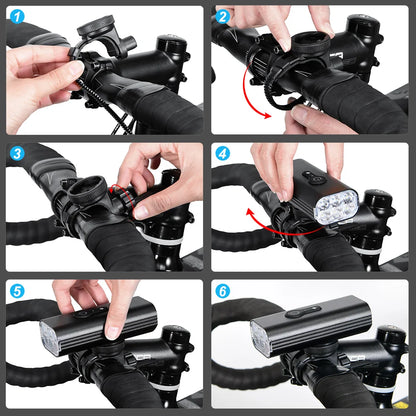 1
2
3
4
5
6