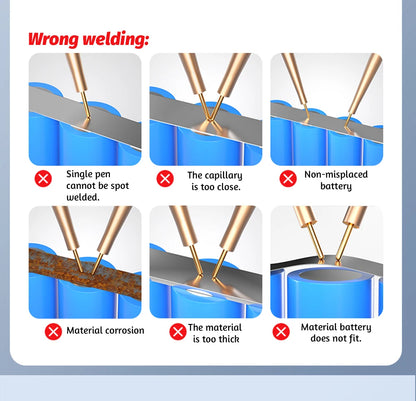 Wrong welding:

Single pen cannot be spot welded.

The capillary is too close.

Non-misplaced battery

Material corrosion

The material is too thick

Material battery does not fit.