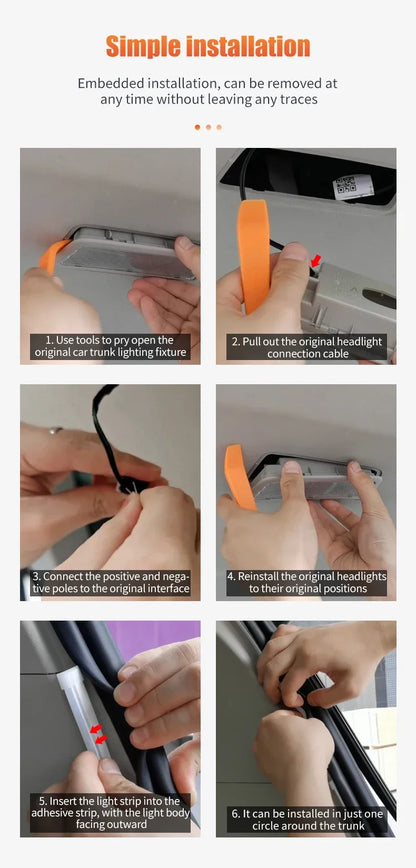 Simple installation

Embedded installation, can be removed at any time without leaving any traces

1. Use tools to pry open the original car trunk lighting fixture

2. Pull out the original headlight connection cable

3. Connect the positive and negative poles to the original interface

4. Reinstall the original headlights to their original positions

5. Insert the light strip into the adhesive strip, with the light body facing outward

6. It can be installed in just one circle around the trunk