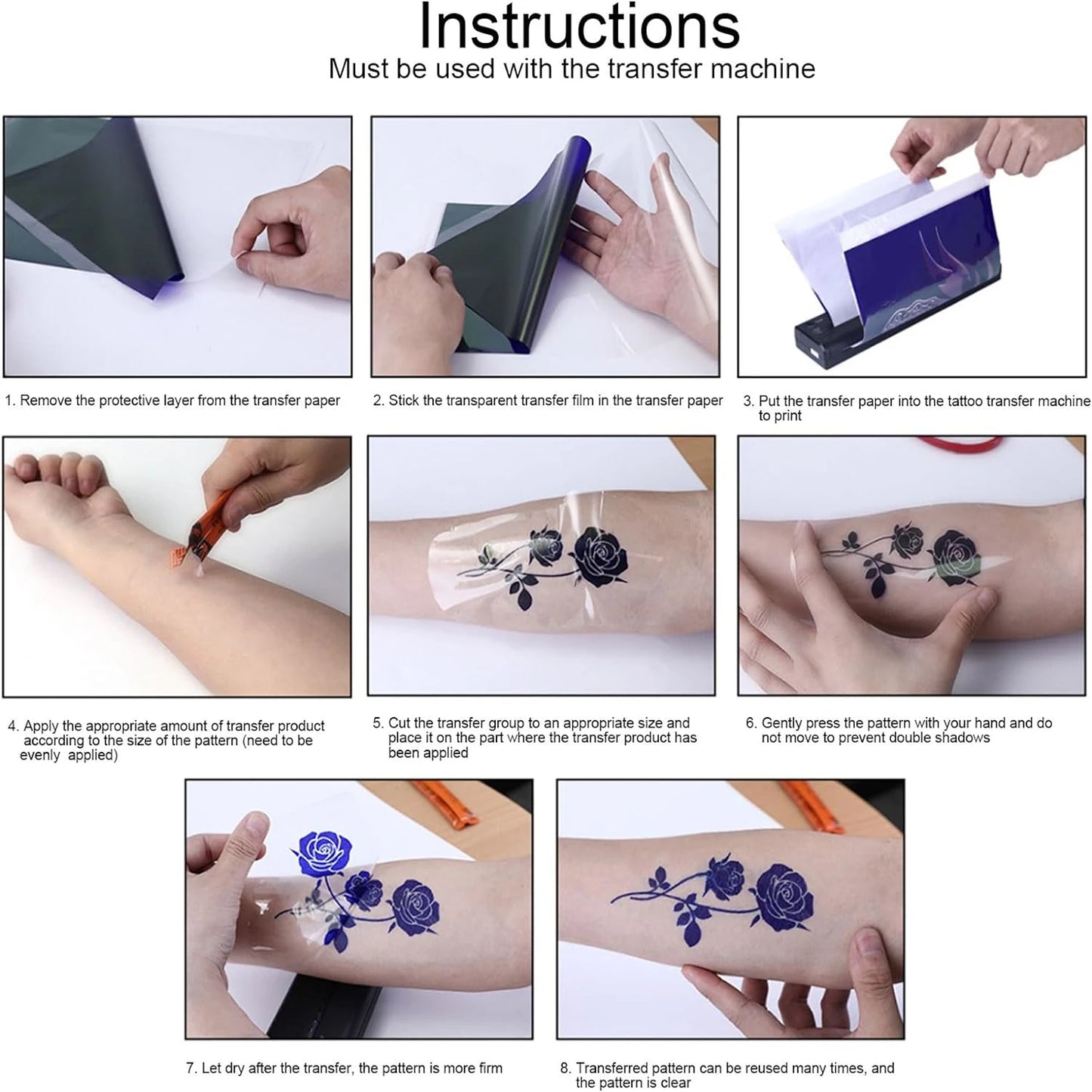 Instructions
Must be used with the transfer machine

1. Remove the protective layer from the transfer paper

2. Stick the transparent transfer film in the transfer paper

3. Put the transfer paper into the tattoo transfer machine to print

4. Apply the appropriate amount of transfer product according to the size of the pattern (need to be evenly applied)

5. Cut the transfer group to an appropriate size and place it on the part where the transfer product has been applied

6. Gently press the pattern with your hand and do not move to prevent double shadows

7. Let dry after the transfer, the pattern is more firm

8. Transferred pattern can be reused many times, and the pattern is clear