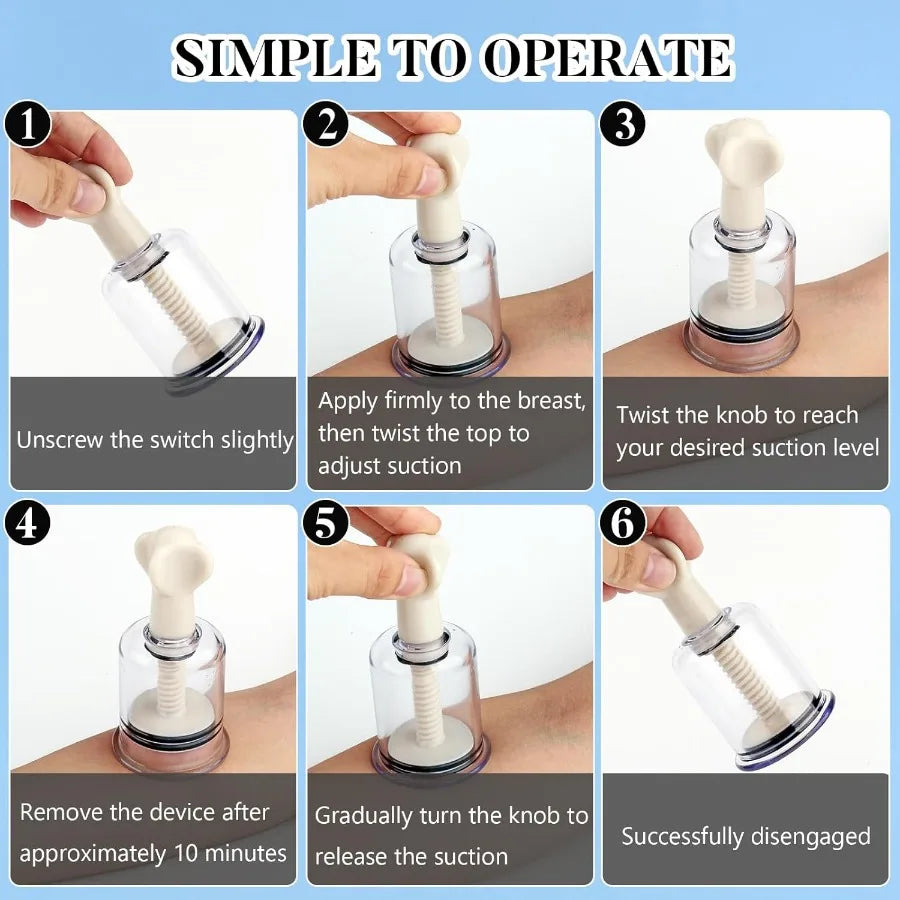 SIMPLE TO OPERATE

1
Unscrew the switch slightly

2
Apply firmly to the breast, then twist the top to adjust suction

3
Twist the knob to reach your desired suction level

4
Remove the device after approximately 10 minutes

5
Gradually turn the knob to release the suction

6
Successfully disengaged