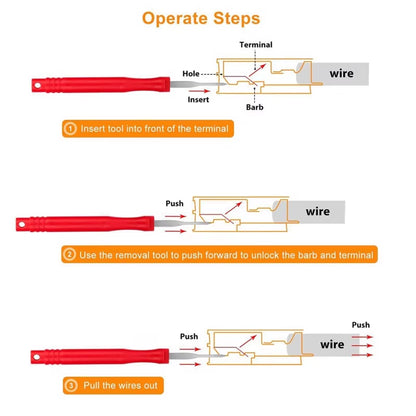 Operate Steps

Terminal
Hole
wire
Insert
Barb

① Insert tool into front of the terminal

Push
wire

② Use the removal tool to push forward to unlock the barb and terminal

Push
Push
wire

③ Pull the wires out